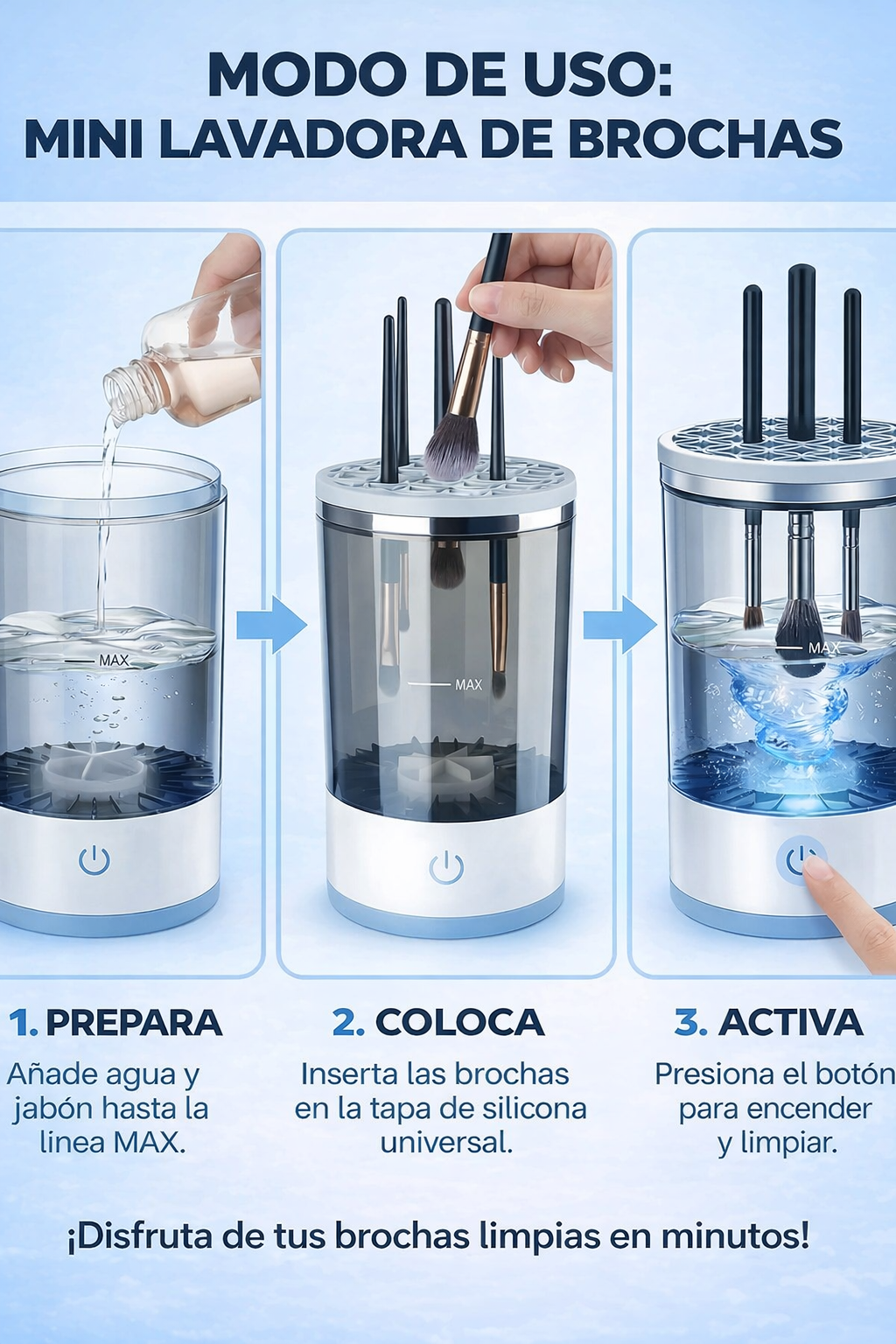 MODO DE USO:
MINI LAVADORA DE BROCHAS

MAX

MAX

MAX

1. PREPARA
Añade agua y jabón hasta la línea MAX.

2. COLOCA
Inserta las brochas en la tapa de silicona universal.

3. ACTIVA
Presiona el botón para encender y limpiar.

¡Disfruta de tus brochas limpias en minutos!